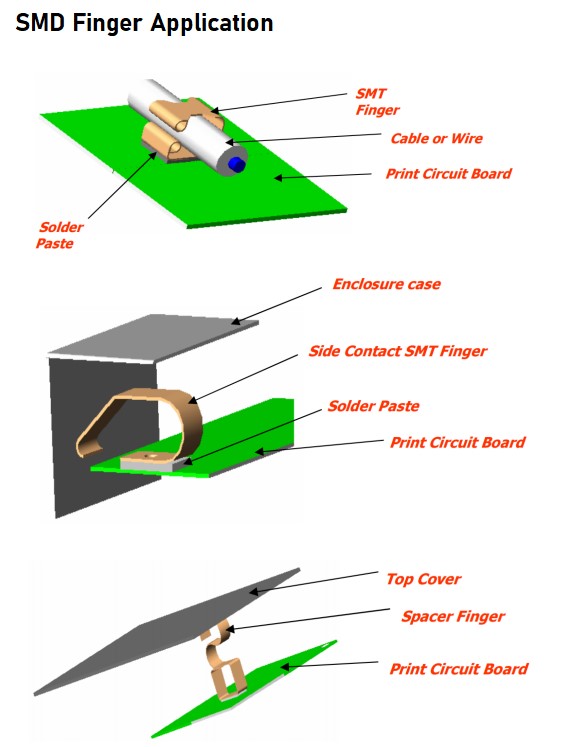 SMD Finger Application

SMT Finger

Cable or Wire

Print Circuit Board

Solder Paste

Enclosure case

Side Contact SMT Finger

Solder Paste

Print Circuit Board

Top Cover

Spacer Finger

Print Circuit Board